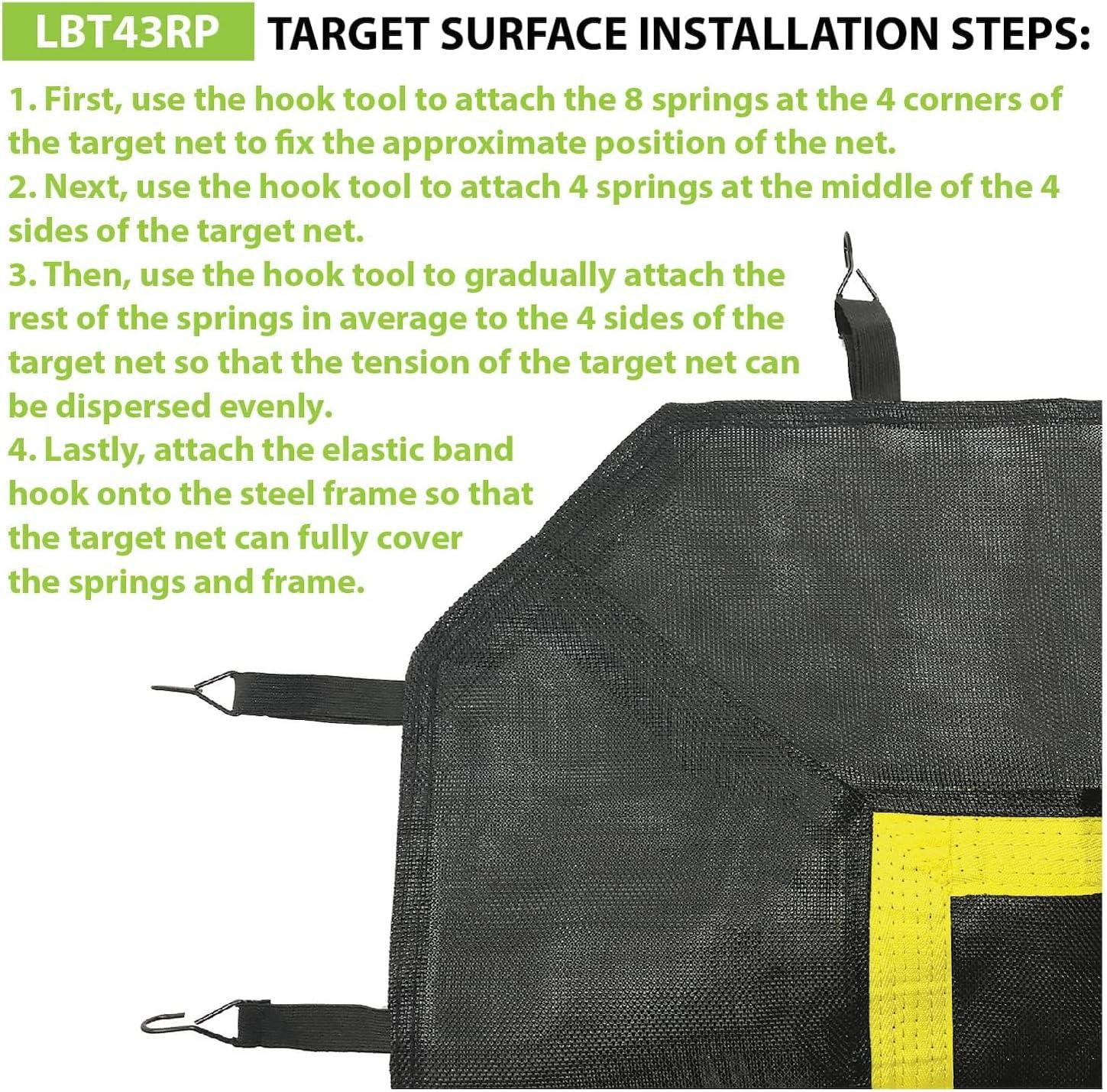 LBT43RP TARGET SURFACE INSTALLATION STEPS:

1. First, use the hook tool to attach the 8 springs at the 4 corners of the target net to fix the approximate position of the net.
2. Next, use the hook tool to attach 4 springs at the middle of the 4 sides of the target net.
3. Then, use the hook tool to gradually attach the rest of the springs in average to the 4 sides of the target net so that the tension of the target net can be dispersed evenly.
4. Lastly, attach the elastic band hook onto the steel frame so that the target net can fully cover the springs and frame.